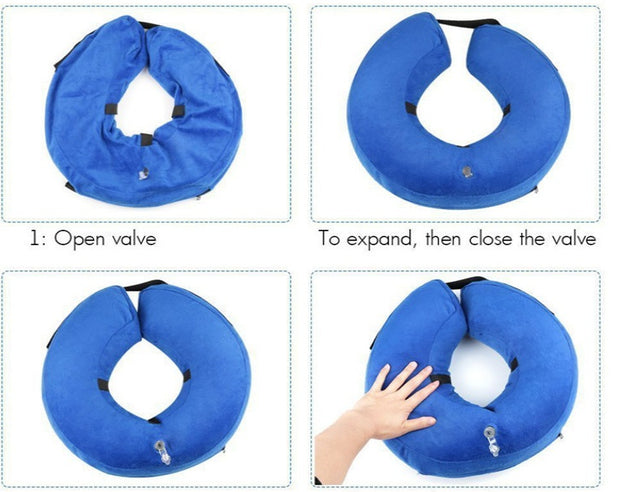 1: Open valve

To expand, then close the valve